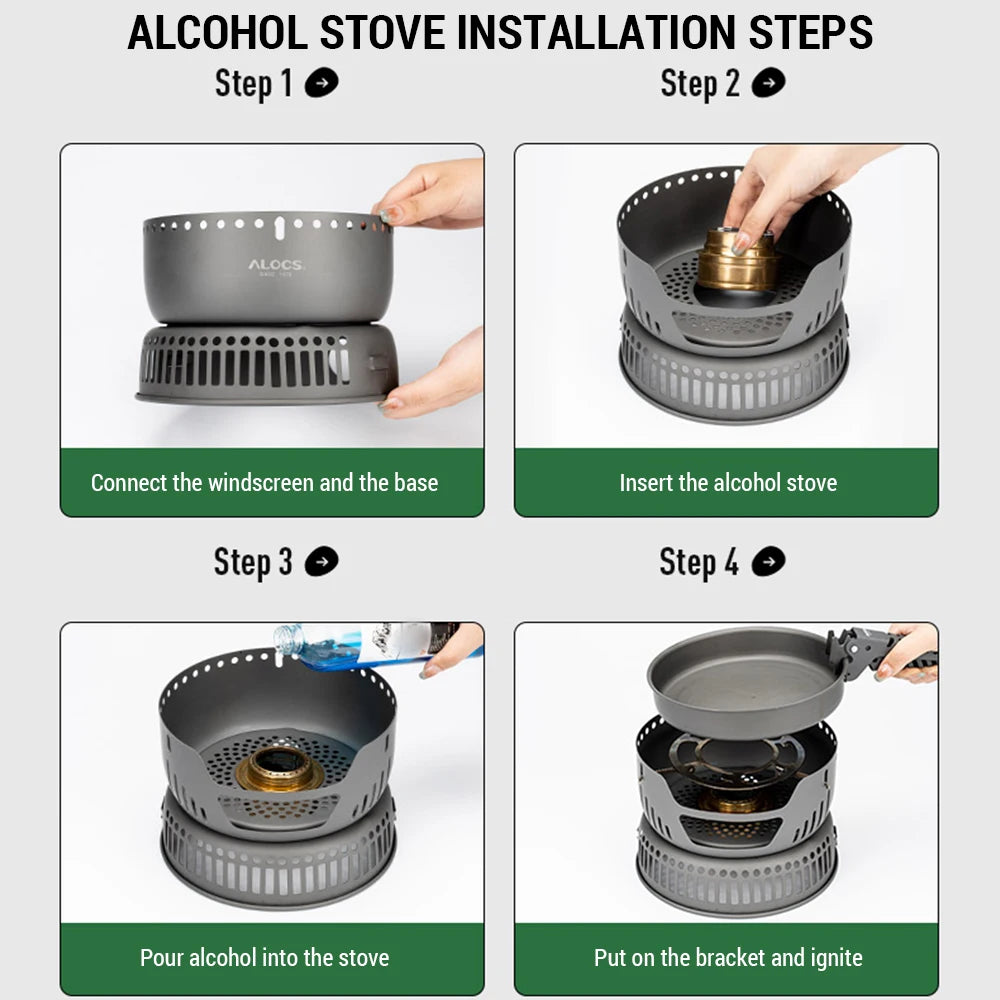 ALCOHOL STOVE INSTALLATION STEPS

Step 1

ALOCS

Connect the windscreen and the base

Step 2

Insert the alcohol stove

Step 3

Pour alcohol into the stove

Step 4

Put on the bracket and ignite